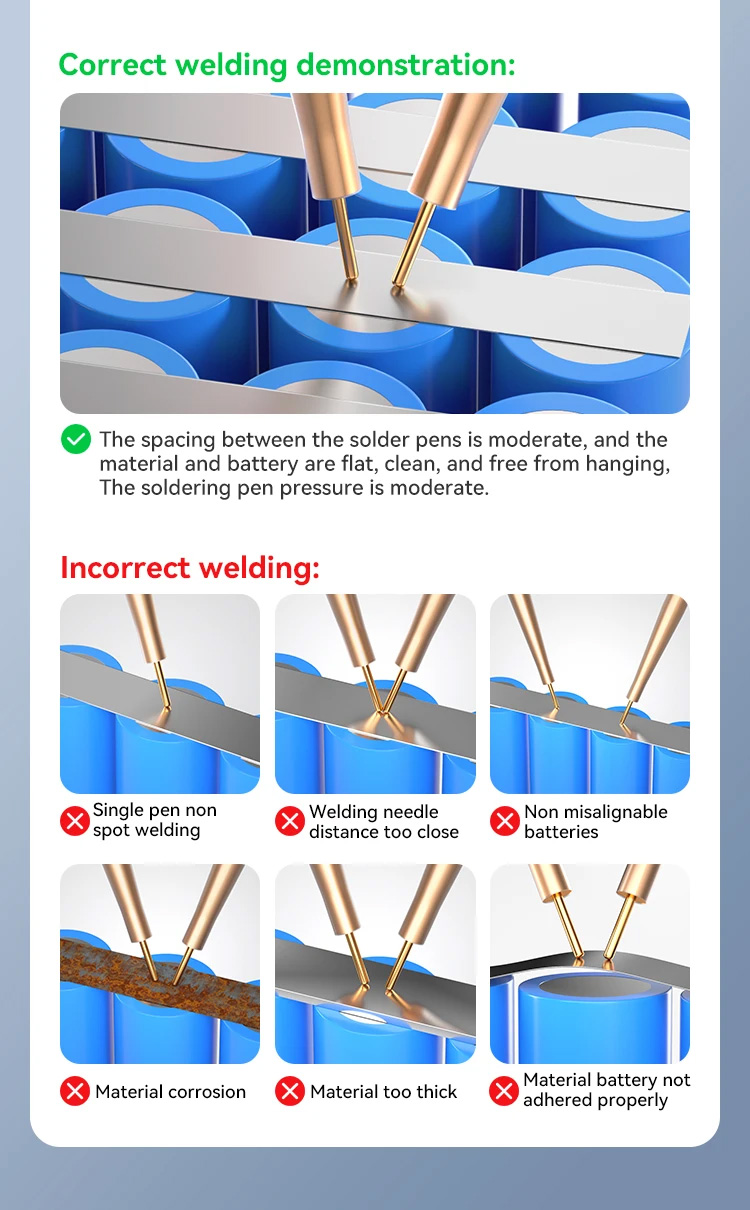 Correct welding demonstration:

The spacing between the solder pens is moderate, and the material and battery are flat, clean, and free from hanging, The soldering pen pressure is moderate.

Incorrect welding:

Single pen non spot welding

Welding needle distance too close

Non misalignable batteries

Material corrosion

Material too thick

Material battery not adhered properly