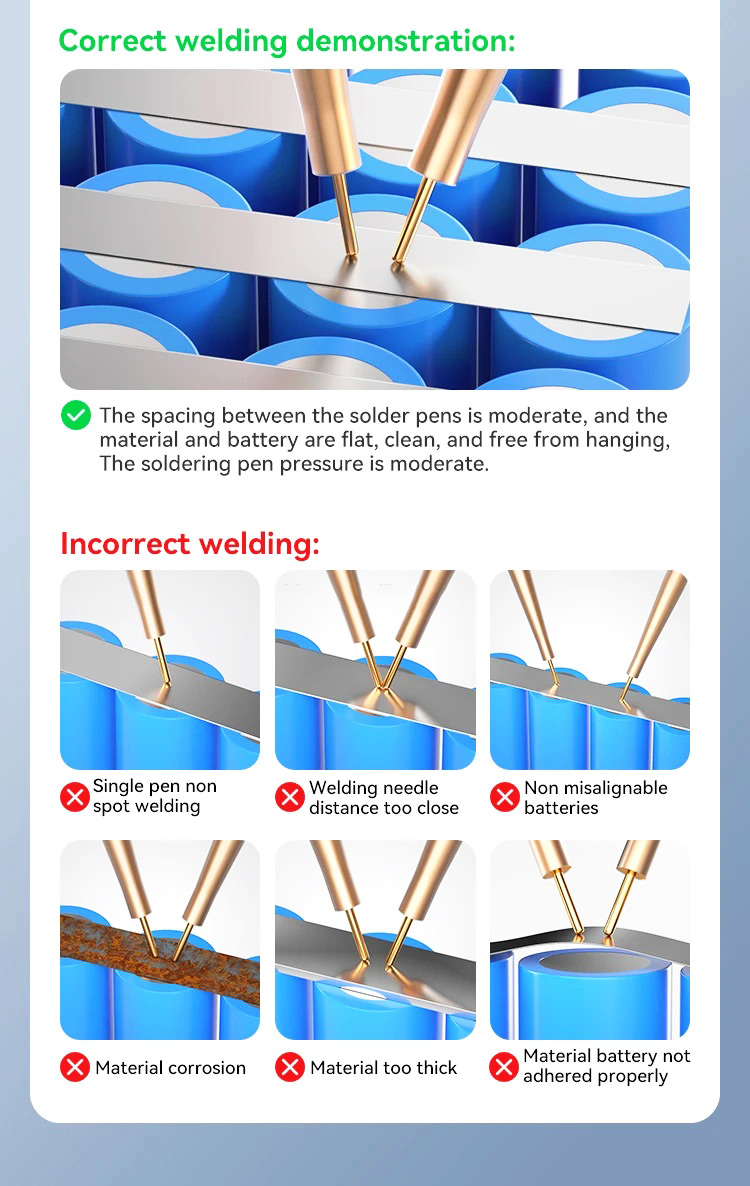 Correct welding demonstration:

The spacing between the solder pens is moderate, and the material and battery are flat, clean, and free from hanging, The soldering pen pressure is moderate.

Incorrect welding:

Single pen non spot welding

Welding needle distance too close

Non misalignable batteries

Material corrosion

Material too thick

Material battery not adhered properly