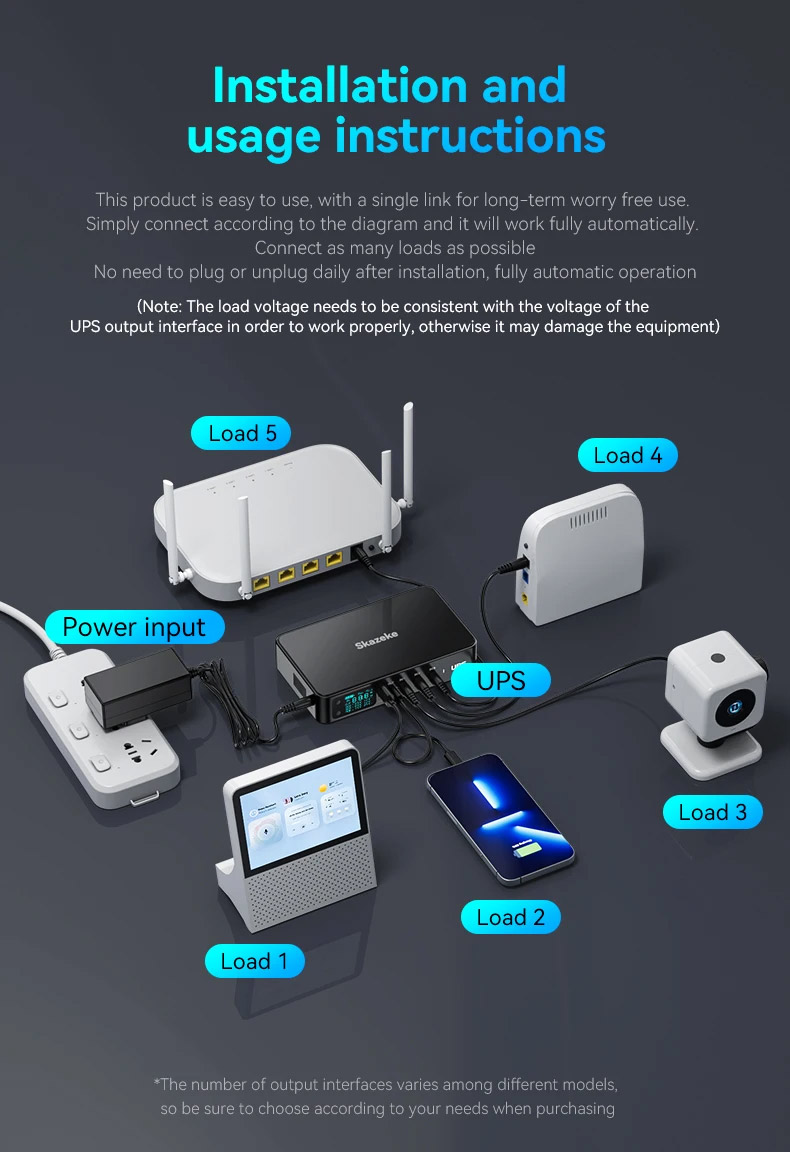 Installation and usage instructions

This product is easy to use, with a single link for long-term worry free use.
Simply connect according to the diagram and it will work fully automatically.
Connect as many loads as possible
No need to plug or unplug daily after installation, fully automatic operation

(Note: The load voltage needs to be consistent with the voltage of the UPS output interface in order to work properly, otherwise it may damage the equipment)

Load 5

Load 4

Power input

Skazeke

UPS

Load 3

Load 2

Load 1

*The number of output interfaces varies among different models, so be sure to choose according to your needs when purchasing