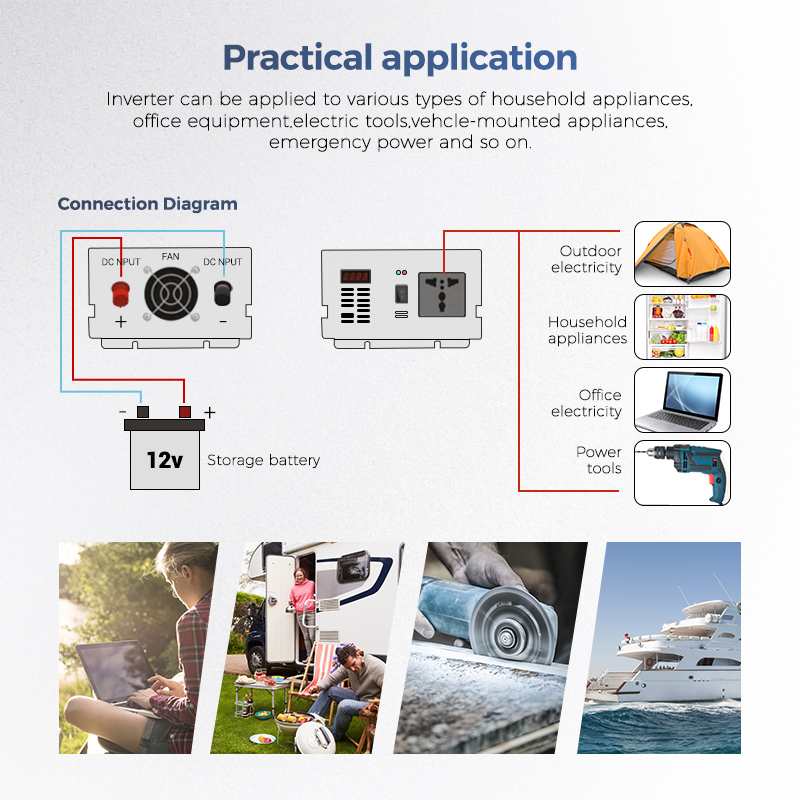 Practical application

Inverter can be applied to various types of household appliances, office equipment,electric tools,vehcle-mounted appliances, emergency power and so on.

Connection Diagram

DC INPUT
FAN
DC INPUT
+
-

8888

-
+
12v
Storage battery

Outdoor electricity

Household appliances

Office electricity

Power tools